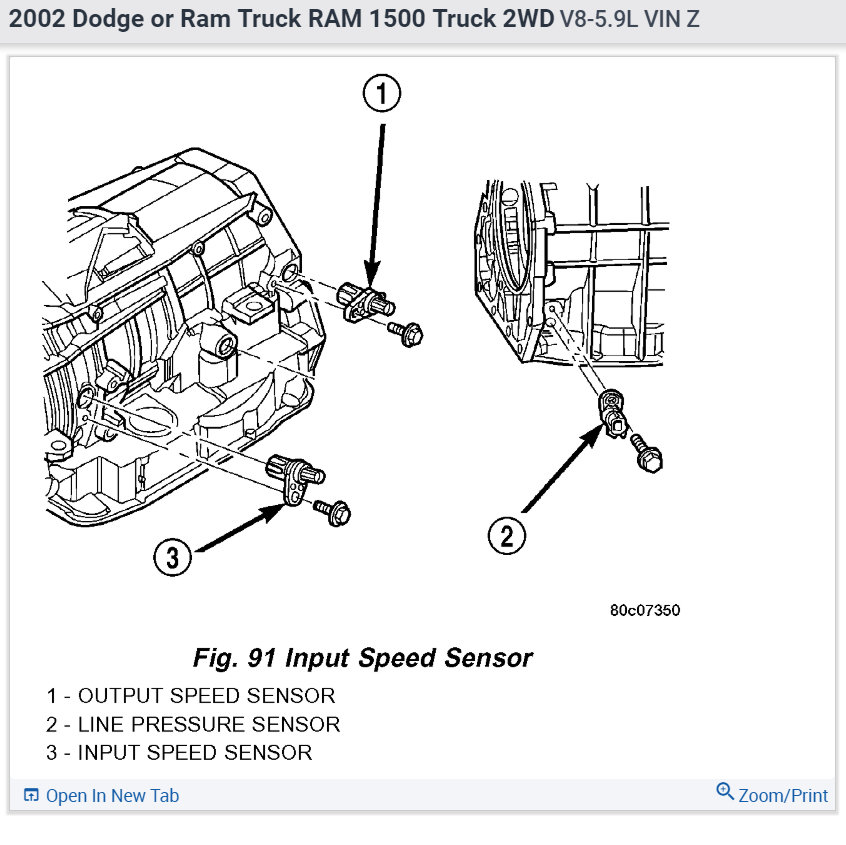 2002 Dodge or Ram Truck RAM 1500 Truck 2WD V8-5.9L VIN Z

1

2

3

80c07350

Fig. 91 Input Speed Sensor

1 - OUTPUT SPEED SENSOR
2 - LINE PRESSURE SENSOR
3 - INPUT SPEED SENSOR

Open In New Tab

Zoom/Print