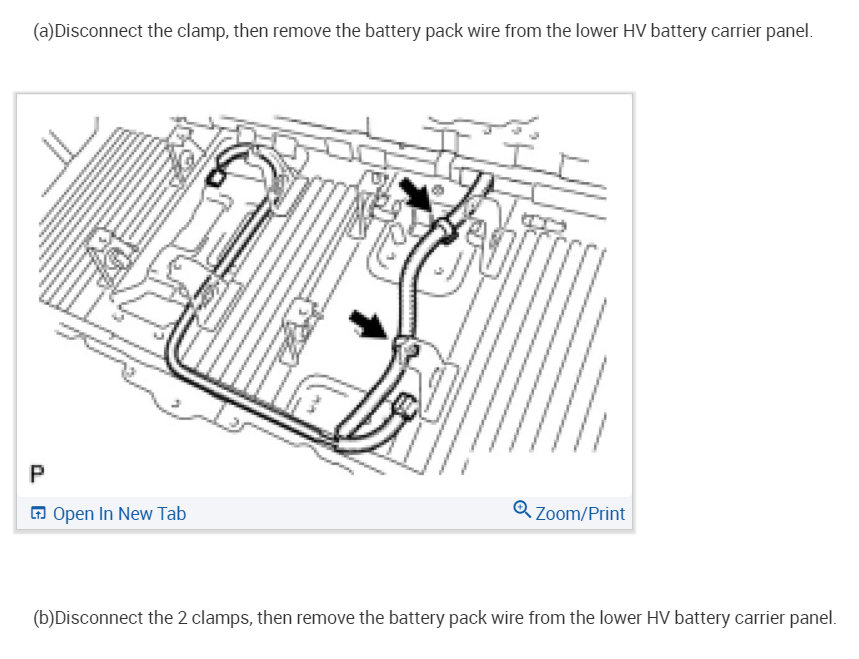 (a)Disconnect the clamp, then remove the battery pack wire from the lower HV battery carrier panel.

P

Open In New Tab

Zoom/Print

(b)Disconnect the 2 clamps, then remove the battery pack wire from the lower HV battery carrier panel.