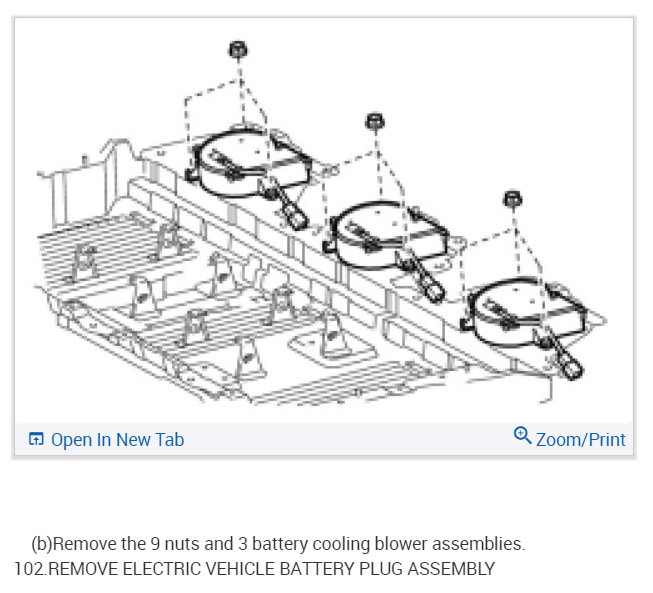 Open In New Tab

Zoom/Print

(b)Remove the 9 nuts and 3 battery cooling blower assemblies.

102.REMOVE ELECTRIC VEHICLE BATTERY PLUG ASSEMBLY