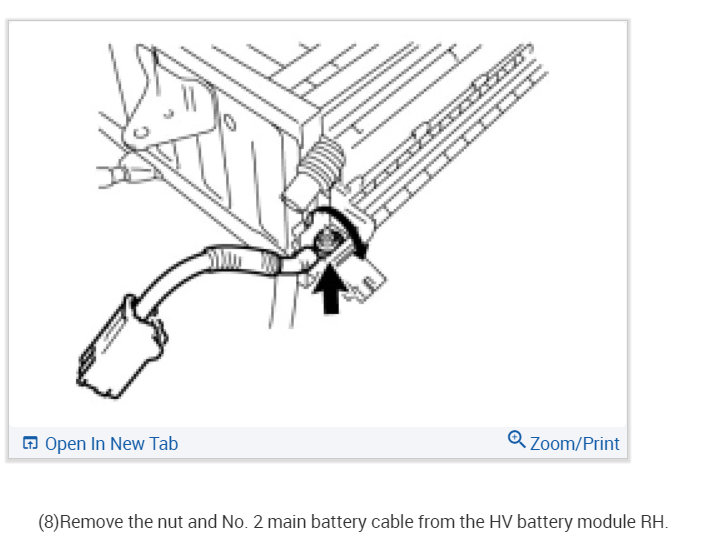 Open In New Tab

Zoom/Print

(8)Remove the nut and No. 2 main battery cable from the HV battery module RH.