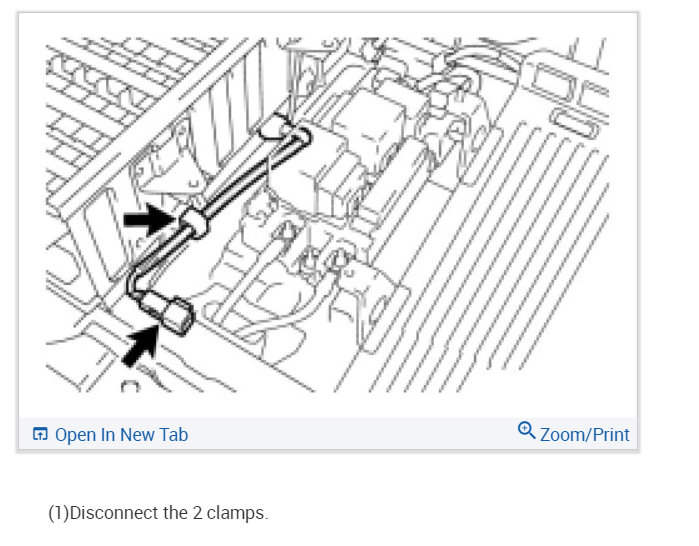 Open In New Tab

Zoom/Print

(1)Disconnect the 2 clamps.