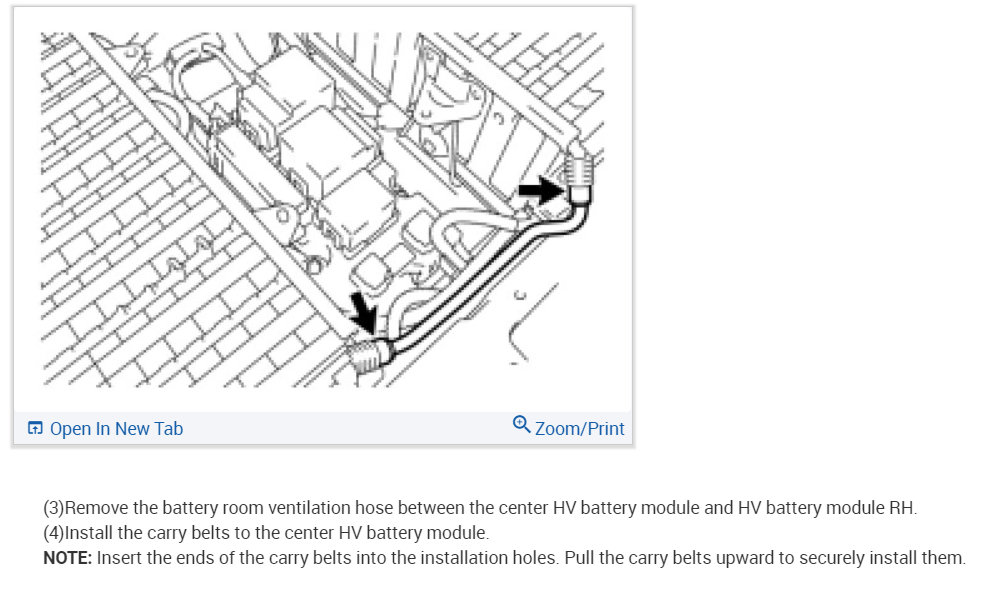 Open In New Tab
Zoom/Print

(3)Remove the battery room ventilation hose between the center HV battery module and HV battery module RH.
(4)Install the carry belts to the center HV battery module.
NOTE: Insert the ends of the carry belts into the installation holes. Pull the carry belts upward to securely install them.