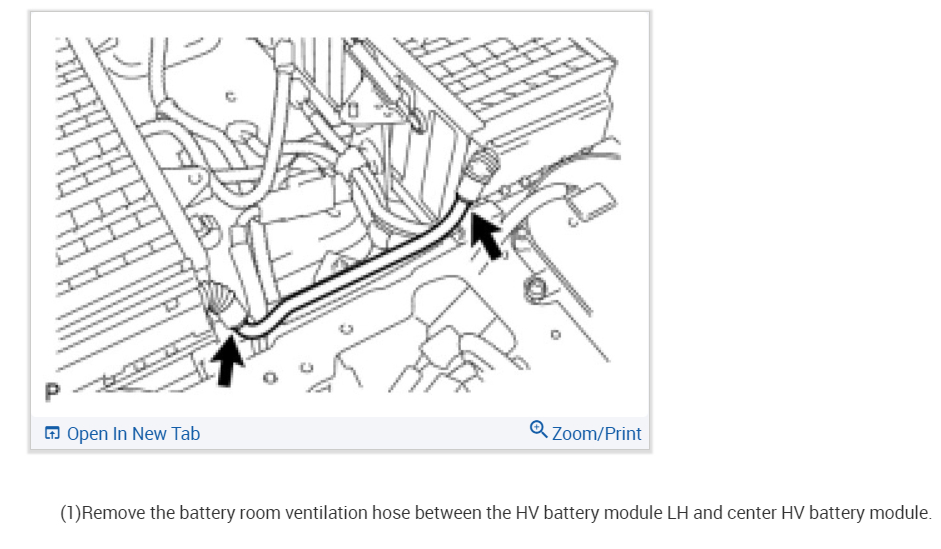 P

Open In New Tab

Zoom/Print

(1)Remove the battery room ventilation hose between the HV battery module LH and center HV battery module.