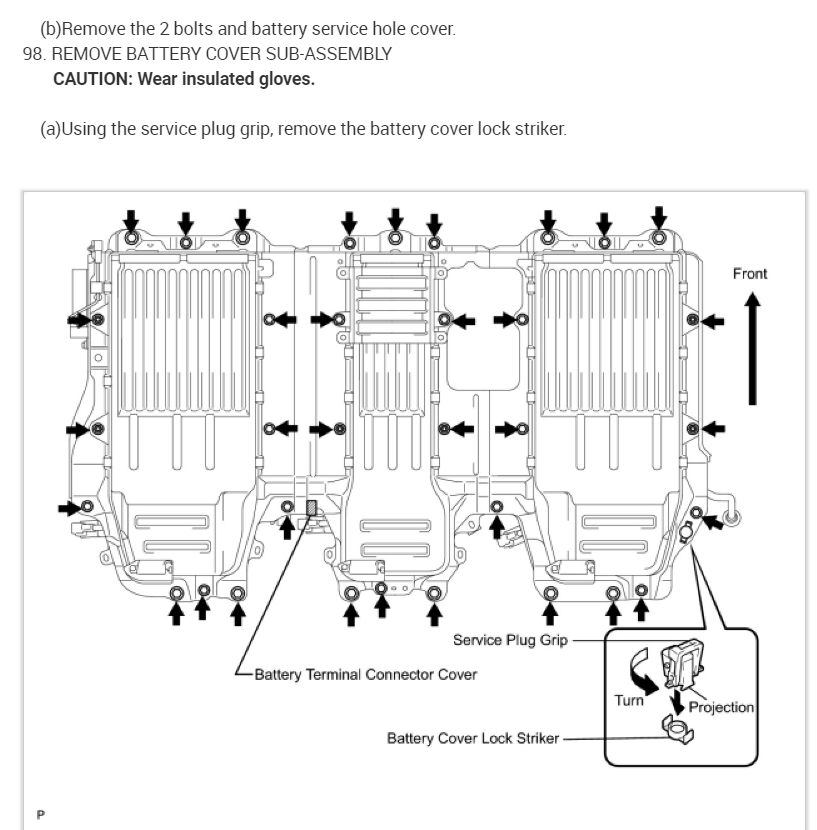 (b)Remove the 2 bolts and battery service hole cover.

98. REMOVE BATTERY COVER SUB-ASSEMBLY

CAUTION: Wear insulated gloves.

(a)Using the service plug grip, remove the battery cover lock striker.

Front

Service Plug Grip

Battery Terminal Connector Cover

Turn

Projection

Battery Cover Lock Striker

P