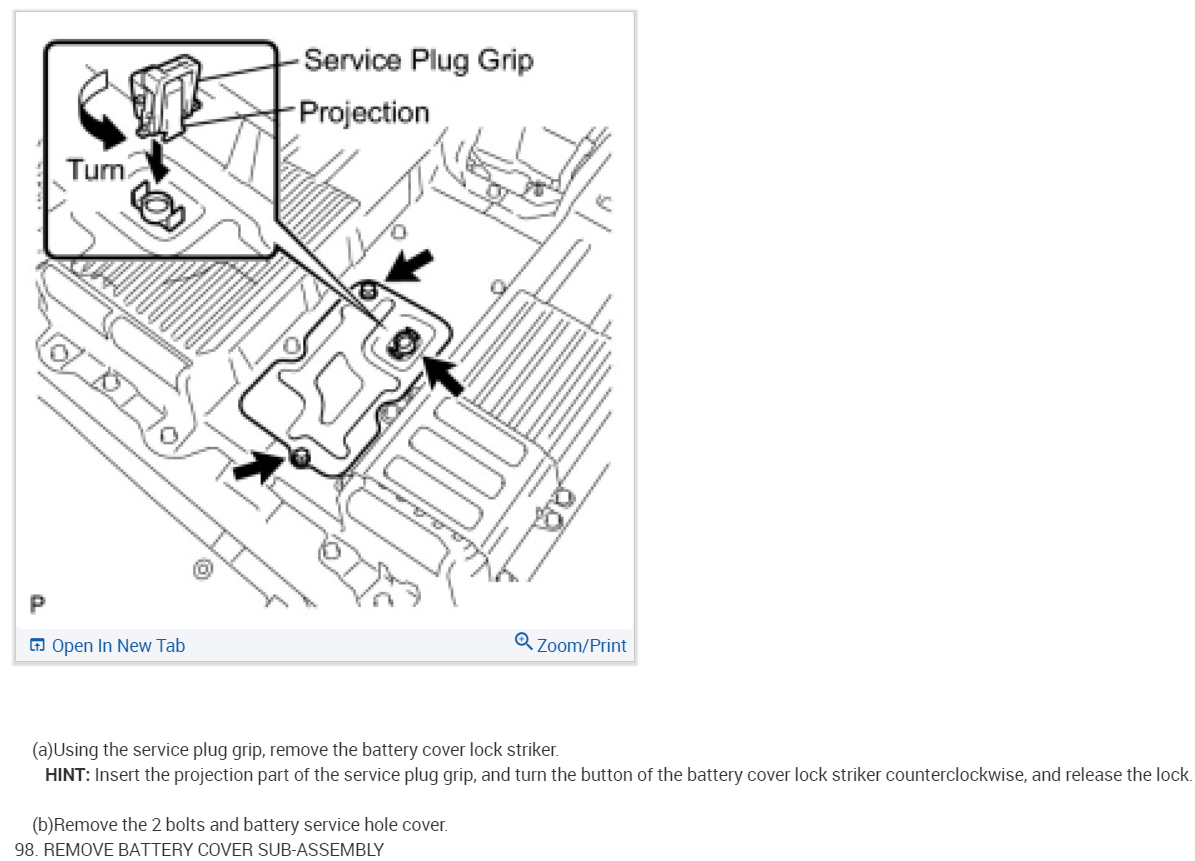 Service Plug Grip
Projection
Turn
P
Open In New Tab
Zoom/Print

(a)Using the service plug grip, remove the battery cover lock striker.
HINT: Insert the projection part of the service plug grip, and turn the button of the battery cover lock striker counterclockwise, and release the lock.

(b)Remove the 2 bolts and battery service hole cover.
98. REMOVE BATTERY COVER SUB-ASSEMBLY