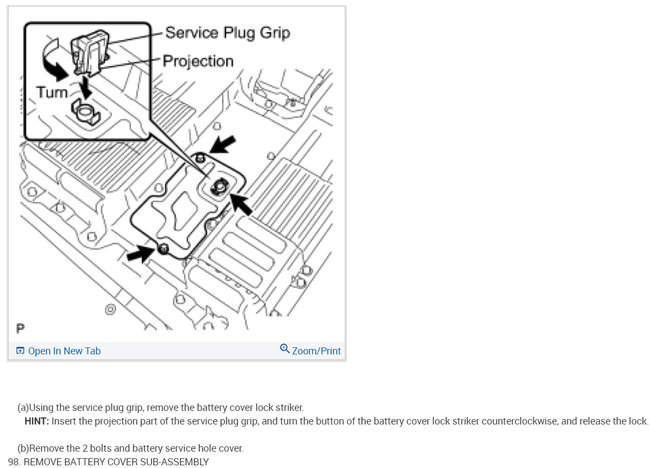 Service Plug Grip
Projection
Turn
P
Open In New Tab
Zoom/Print

(a)Using the service plug grip, remove the battery cover lock striker.
HINT: Insert the projection part of the service plug grip, and turn the button of the battery cover lock striker counterclockwise, and release the lock.

(b)Remove the 2 bolts and battery service hole cover.
98. REMOVE BATTERY COVER SUB-ASSEMBLY