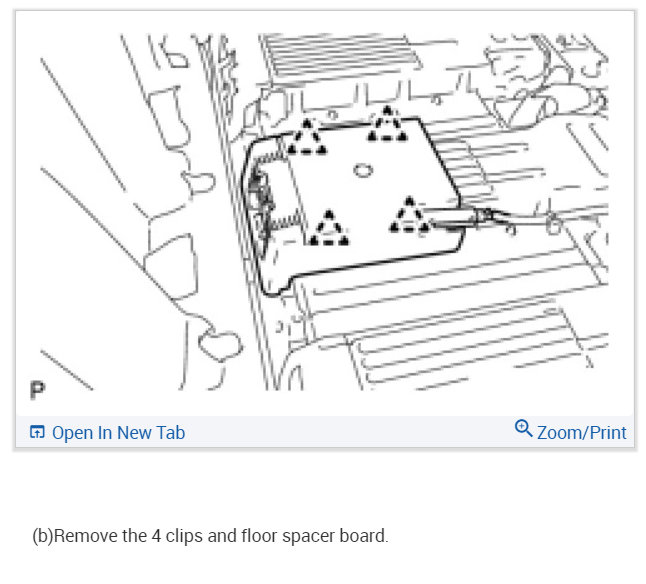 P

Open In New Tab

Zoom/Print

(b)Remove the 4 clips and floor spacer board.