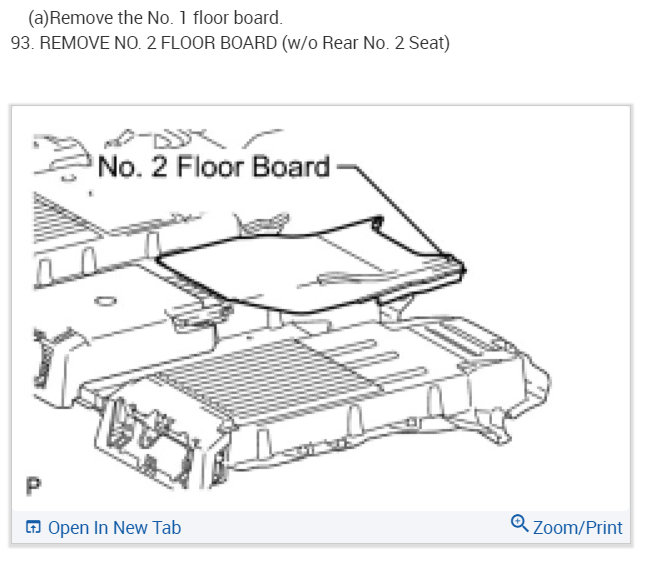 (a)Remove the No. 1 floor board.
93. REMOVE NO. 2 FLOOR BOARD (w/o Rear No. 2 Seat)

No. 2 Floor Board

P

Open In New Tab

Zoom/Print