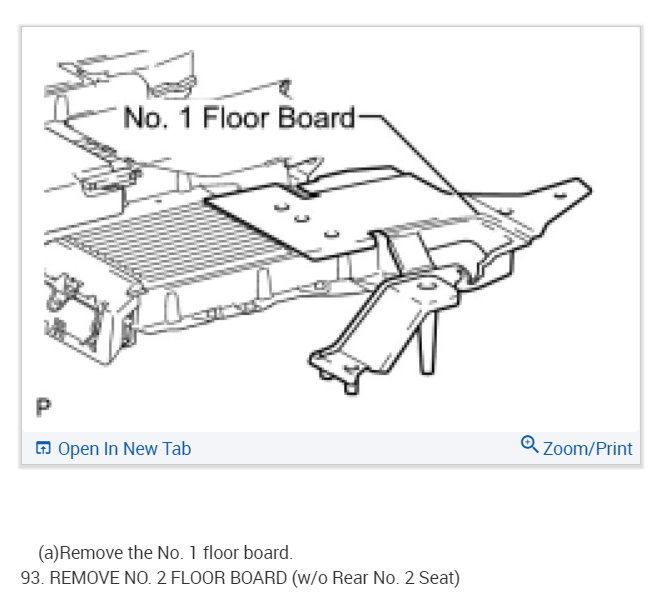 No. 1 Floor Board

P

Open In New Tab

Zoom/Print

(a)Remove the No. 1 floor board.
93. REMOVE NO. 2 FLOOR BOARD (w/o Rear No. 2 Seat)