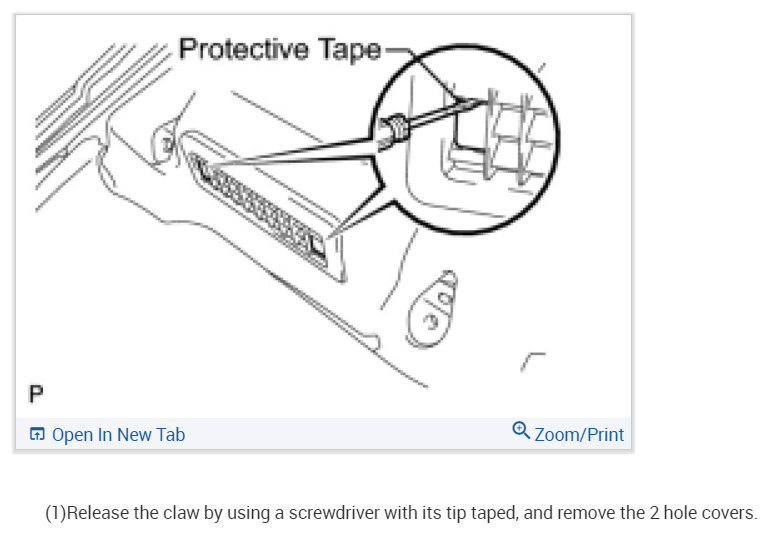 Protective Tape

P

Open In New Tab

Zoom/Print

(1)Release the claw by using a screwdriver with its tip taped, and remove the 2 hole covers.