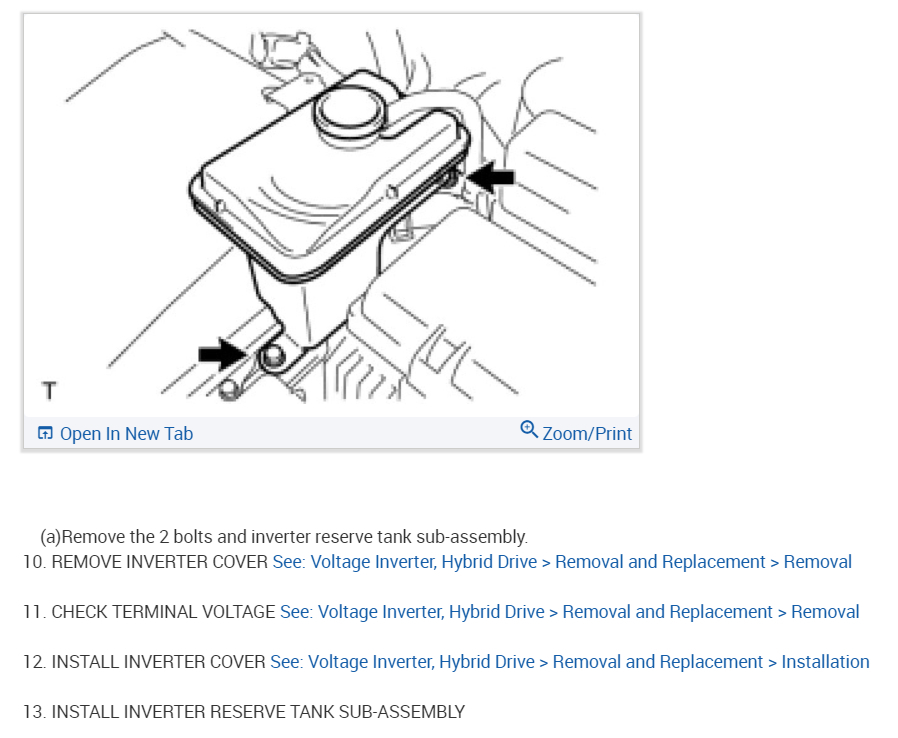 T

Open In New Tab

Zoom/Print

(a)Remove the 2 bolts and inverter reserve tank sub-assembly.

10. REMOVE INVERTER COVER See: Voltage Inverter, Hybrid Drive > Removal and Replacement > Removal

11. CHECK TERMINAL VOLTAGE See: Voltage Inverter, Hybrid Drive > Removal and Replacement > Removal

12. INSTALL INVERTER COVER See: Voltage Inverter, Hybrid Drive > Removal and Replacement > Installation

13. INSTALL INVERTER RESERVE TANK SUB-ASSEMBLY