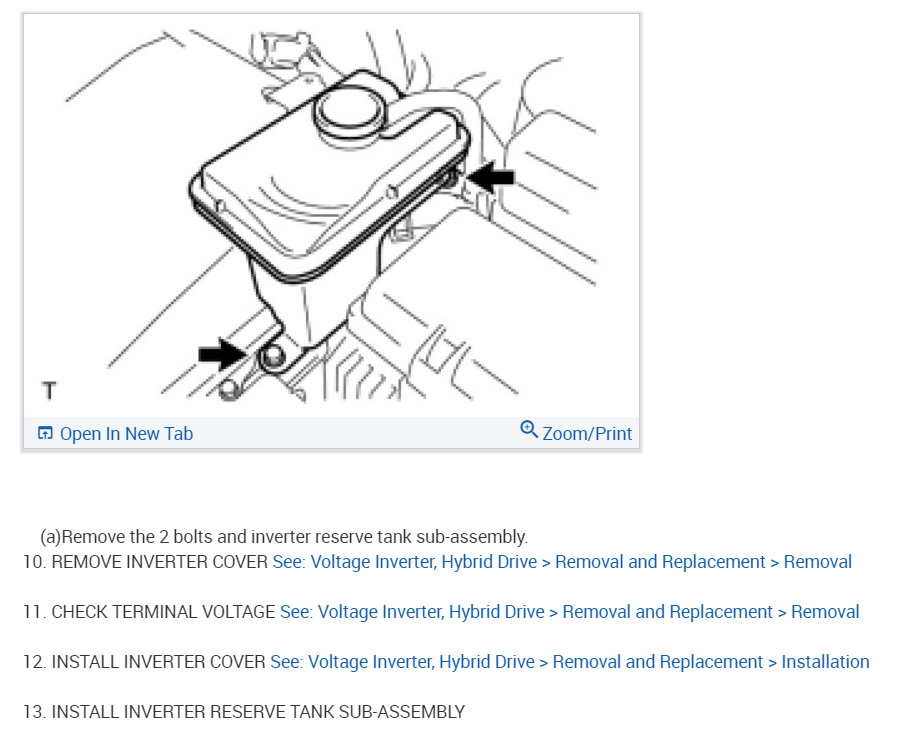 T

Open In New Tab

Zoom/Print

(a)Remove the 2 bolts and inverter reserve tank sub-assembly.

10. REMOVE INVERTER COVER See: Voltage Inverter, Hybrid Drive > Removal and Replacement > Removal

11. CHECK TERMINAL VOLTAGE See: Voltage Inverter, Hybrid Drive > Removal and Replacement > Removal

12. INSTALL INVERTER COVER See: Voltage Inverter, Hybrid Drive > Removal and Replacement > Installation

13. INSTALL INVERTER RESERVE TANK SUB-ASSEMBLY