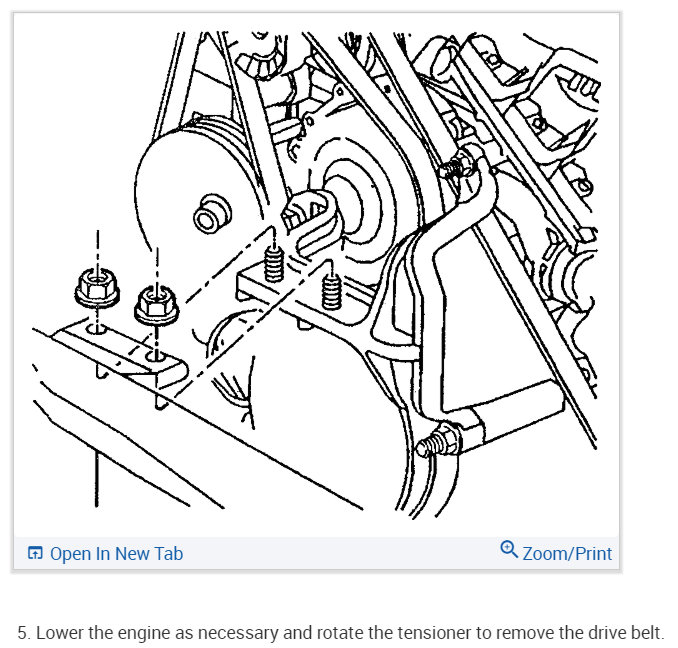 Open In New Tab

Zoom/Print

5. Lower the engine as necessary and rotate the tensioner to remove the drive belt.