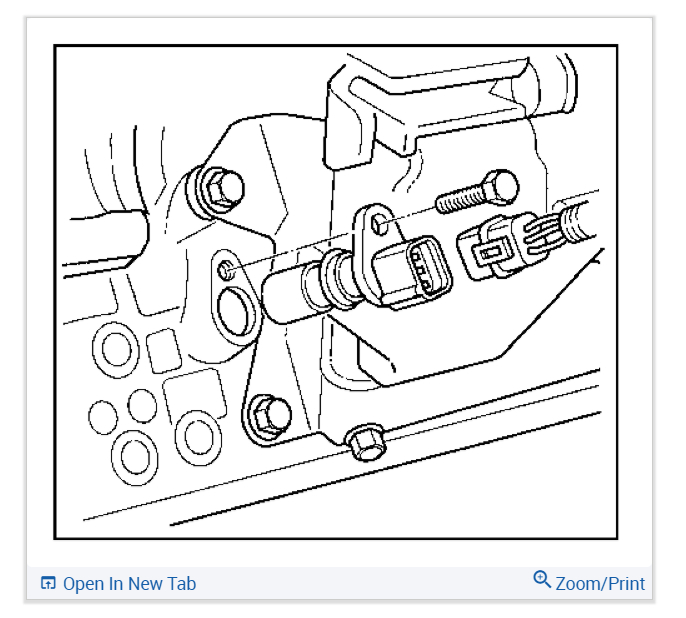 Open In New Tab

Zoom/Print