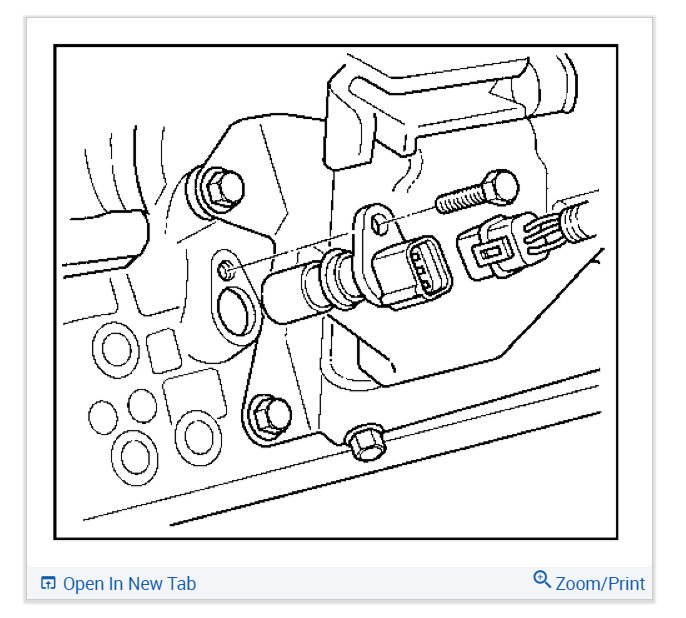 Open In New Tab

Zoom/Print