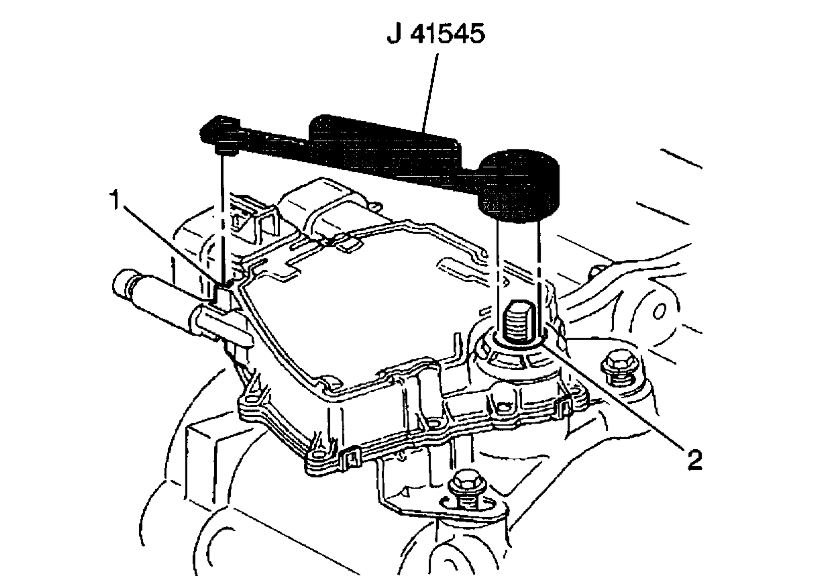 J 41545

1

2