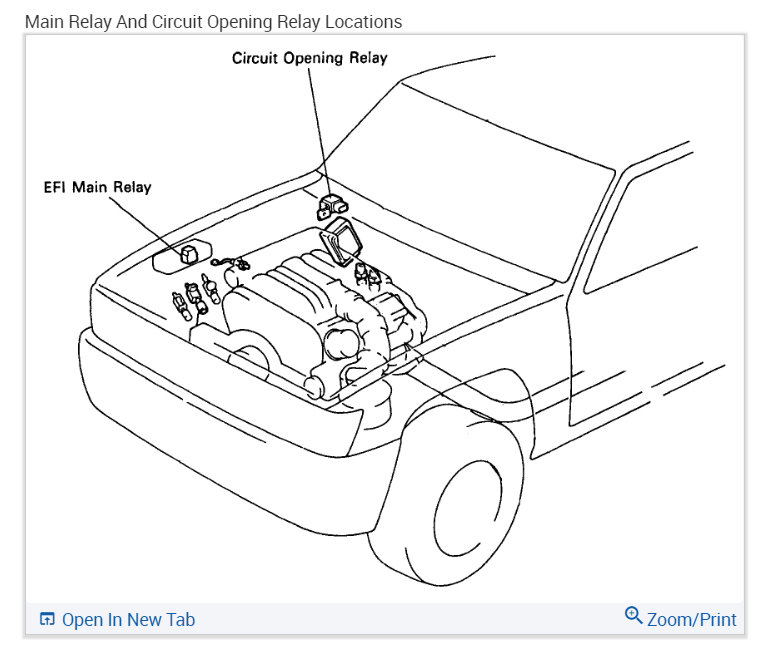 Main Relay And Circuit Opening Relay Locations

Circuit Opening Relay

EFI Main Relay

Open In New Tab

Zoom/Print