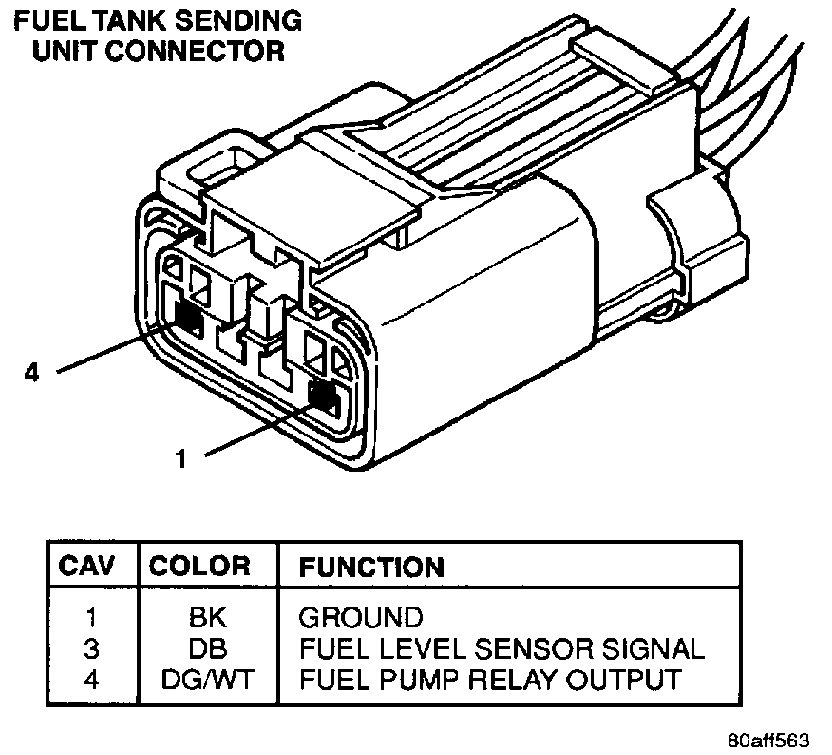 FUEL TANK SENDING UNIT CONNECTOR

4

1

| CAV | COLOR | FUNCTION |
|---|---|---|
| 1 | BK | GROUND |
| 3 | DB | FUEL LEVEL SENSOR SIGNAL |
| 4 | DG/WT | FUEL PUMP RELAY OUTPUT |

80aff563