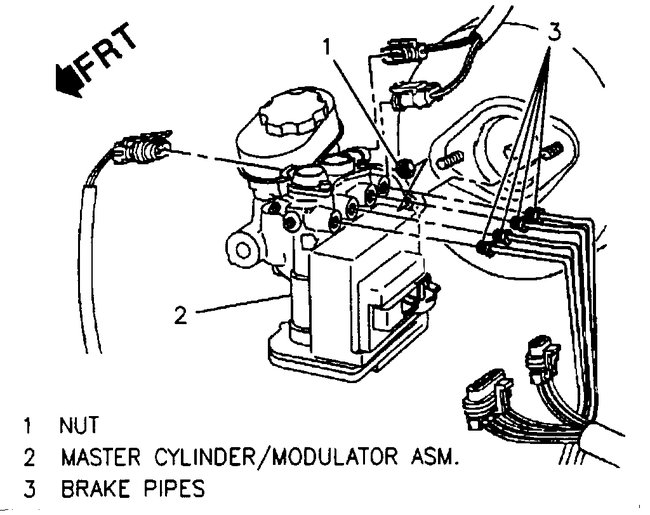 FRT

1

3

2

1 NUT
2 MASTER CYLINDER/MODULATOR ASM.
3 BRAKE PIPES