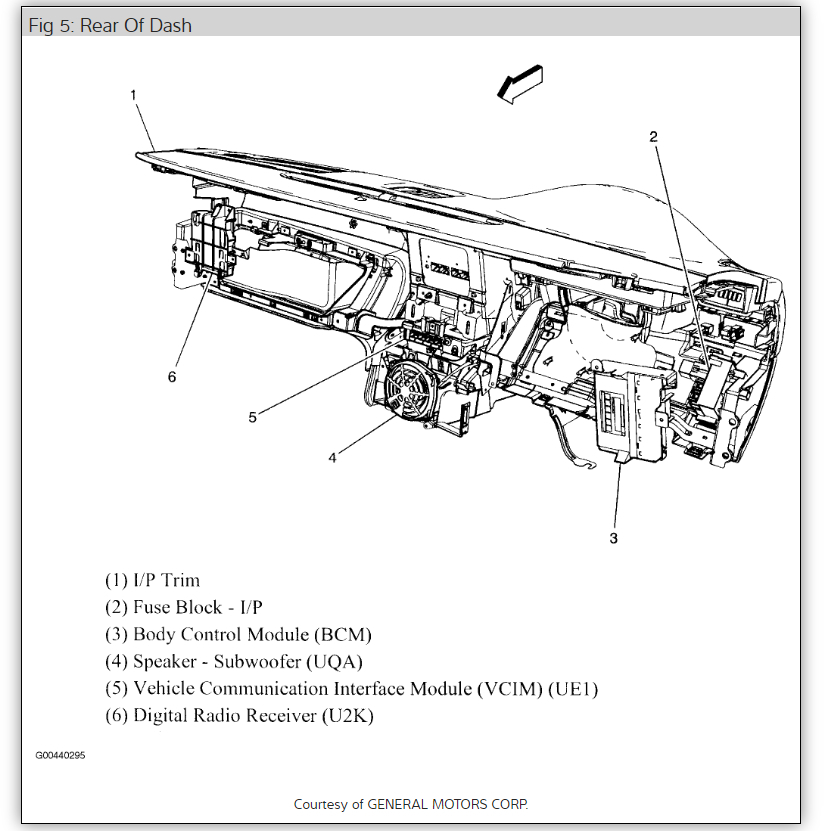 Fig 5: Rear Of Dash

1

2

6

5

4

3

(1) I/P Trim
(2) Fuse Block - I/P
(3) Body Control Module (BCM)
(4) Speaker - Subwoofer (UQA)
(5) Vehicle Communication Interface Module (VCIM) (UE1)
(6) Digital Radio Receiver (U2K)

G00440295

Courtesy of GENERAL MOTORS CORP.