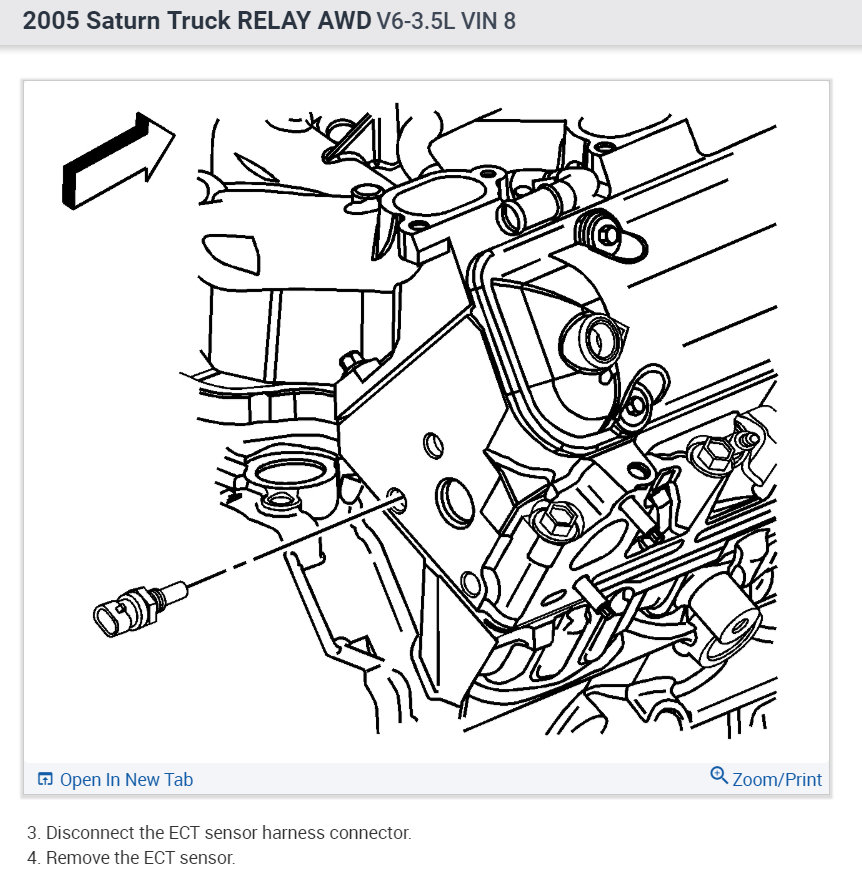 2005 Saturn Truck RELAY AWD V6-3.5L VIN 8

Open In New Tab

Zoom/Print

3. Disconnect the ECT sensor harness connector.
4. Remove the ECT sensor.