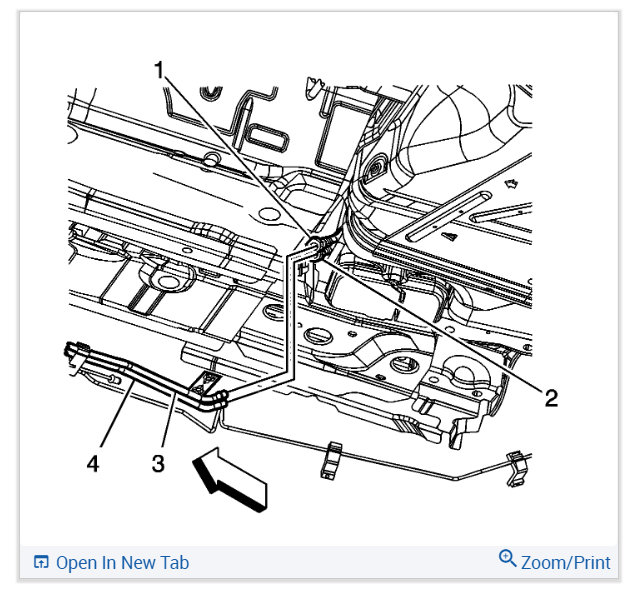 1

2

4

3

Open In New Tab

Zoom/Print