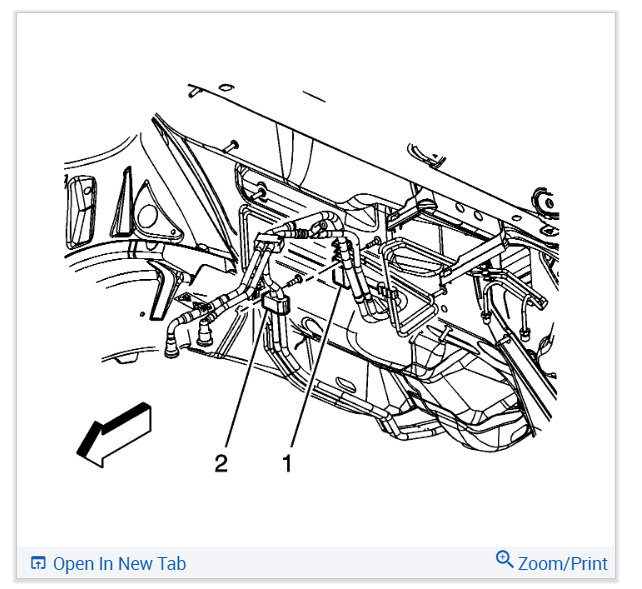 2
1
Open In New Tab
Zoom/Print