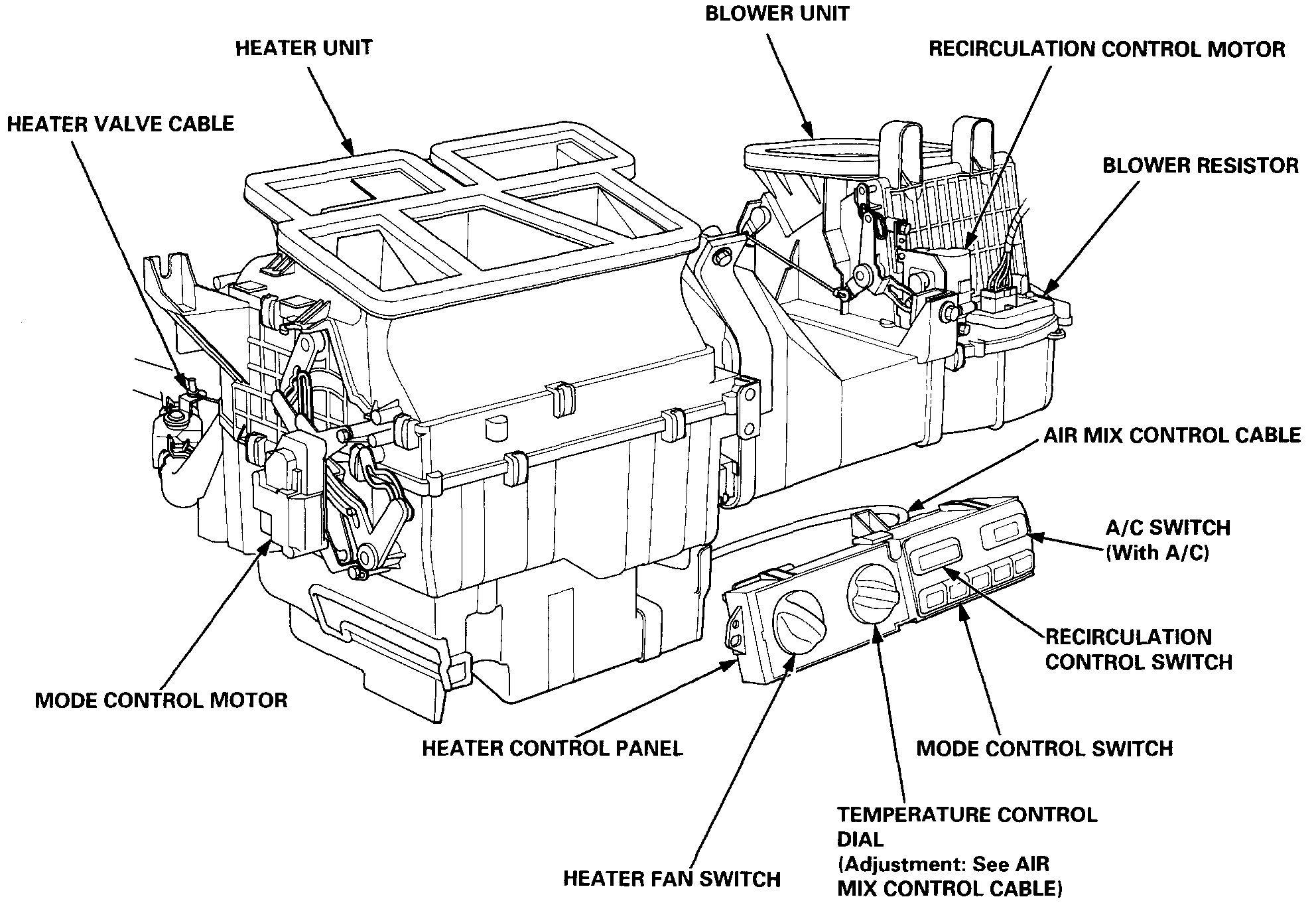 BLOWER UNIT

HEATER UNIT

RECIRCULATION CONTROL MOTOR

HEATER VALVE CABLE

BLOWER RESISTOR

AIR MIX CONTROL CABLE

A/C SWITCH
(With A/C)

RECIRCULATION
CONTROL SWITCH

MODE CONTROL MOTOR

HEATER CONTROL PANEL

MODE CONTROL SWITCH

TEMPERATURE CONTROL DIAL
(Adjustment: See AIR MIX CONTROL CABLE)

HEATER FAN SWITCH