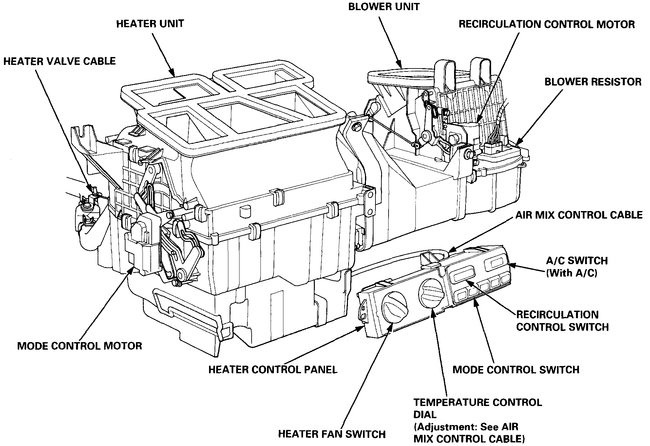 BLOWER UNIT

HEATER UNIT

RECIRCULATION CONTROL MOTOR

HEATER VALVE CABLE

BLOWER RESISTOR

AIR MIX CONTROL CABLE

A/C SWITCH
(With A/C)

RECIRCULATION
CONTROL SWITCH

MODE CONTROL MOTOR

HEATER CONTROL PANEL

MODE CONTROL SWITCH

TEMPERATURE CONTROL
DIAL
(Adjustment: See AIR
MIX CONTROL CABLE)

HEATER FAN SWITCH