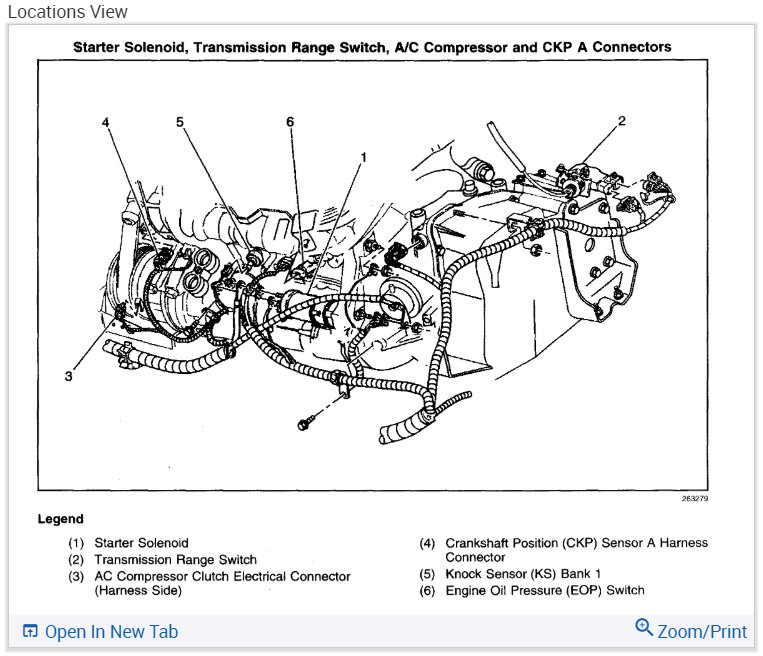 Locations View

Starter Solenoid, Transmission Range Switch, A/C Compressor and CKP A Connectors

4
5
6
1
2
3

263279

Legend

(1) Starter Solenoid
(2) Transmission Range Switch
(3) AC Compressor Clutch Electrical Connector (Harness Side)

(4) Crankshaft Position (CKP) Sensor A Harness Connector
(5) Knock Sensor (KS) Bank 1
(6) Engine Oil Pressure (EOP) Switch

Open In New Tab

Zoom/Print