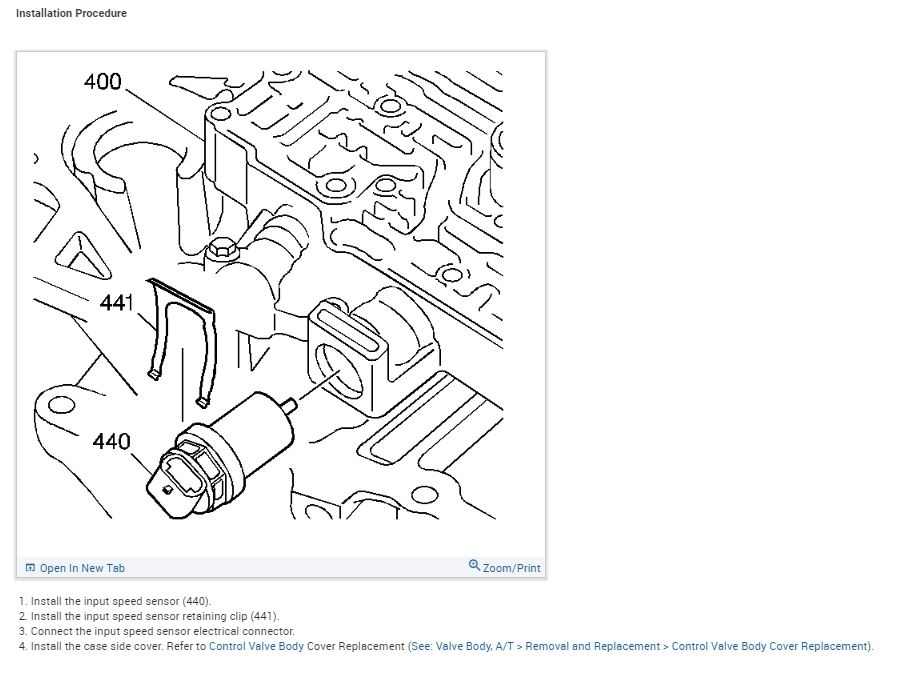 Installation Procedure

400

441

440

Open In New Tab

Zoom/Print

1. Install the input speed sensor (440).
2. Install the input speed sensor retaining clip (441).
3. Connect the input speed sensor electrical connector.
4. Install the case side cover. Refer to Control Valve Body Cover Replacement (See: Valve Body, A/T > Removal and Replacement > Control Valve Body Cover Replacement).