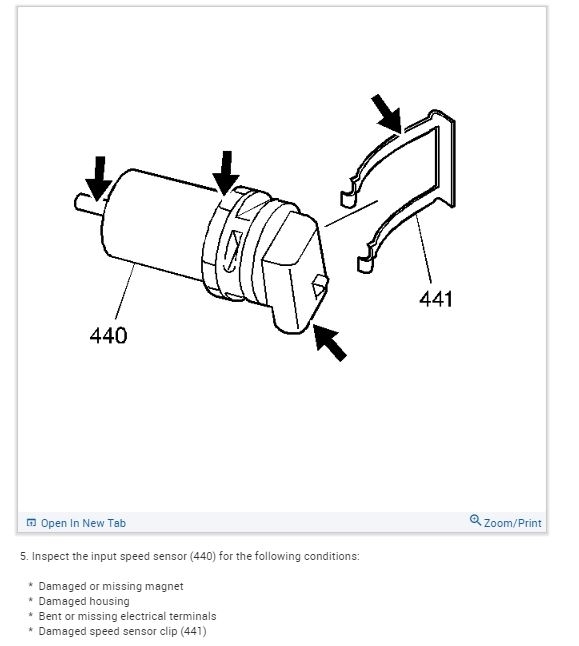 441

440

Open In New Tab

Zoom/Print

5. Inspect the input speed sensor (440) for the following conditions:

* Damaged or missing magnet
* Damaged housing
* Bent or missing electrical terminals
* Damaged speed sensor clip (441)