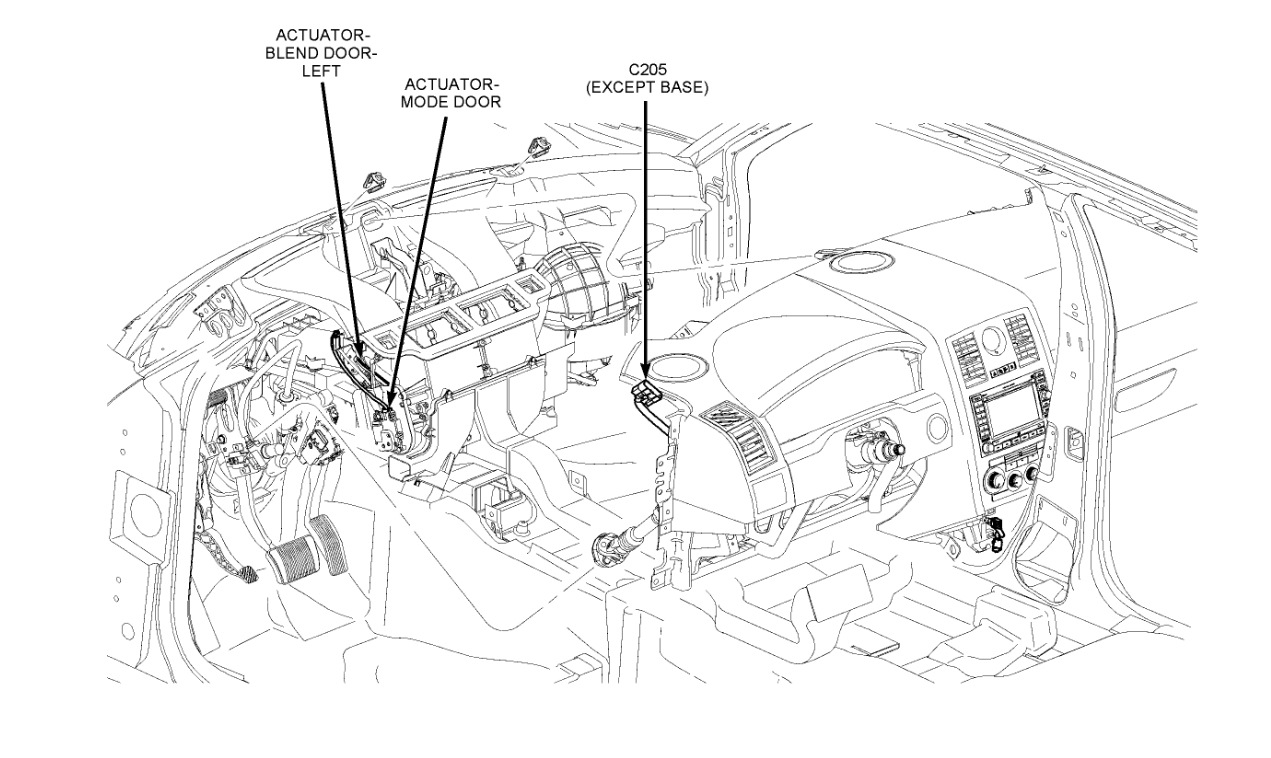 ACTUATOR-
BLEND DOOR-
LEFT

ACTUATOR-
MODE DOOR

C205
(EXCEPT BASE)