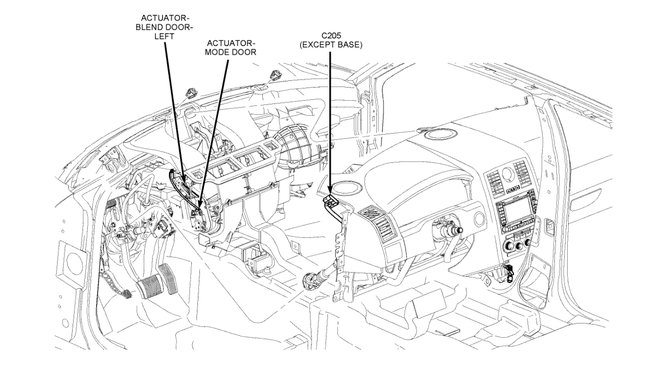 ACTUATOR-BLEND DOOR-LEFT

ACTUATOR-MODE DOOR

C205
(EXCEPT BASE)