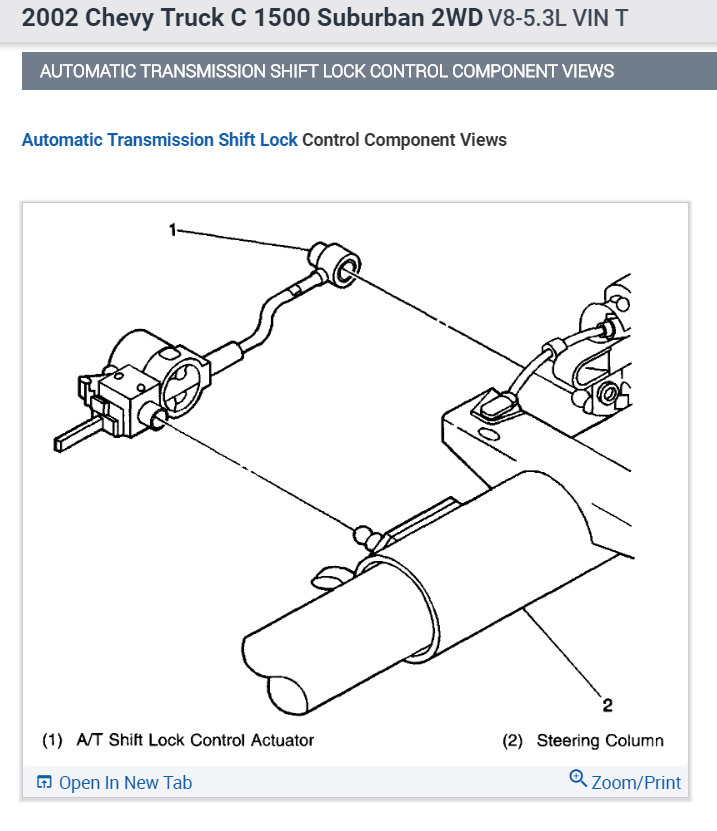 2002 Chevy Truck C 1500 Suburban 2WD V8-5.3L VIN T

AUTOMATIC TRANSMISSION SHIFT LOCK CONTROL COMPONENT VIEWS

Automatic Transmission Shift Lock Control Component Views

1

2

(1) A/T Shift Lock Control Actuator (2) Steering Column

Open In New Tab

Zoom/Print