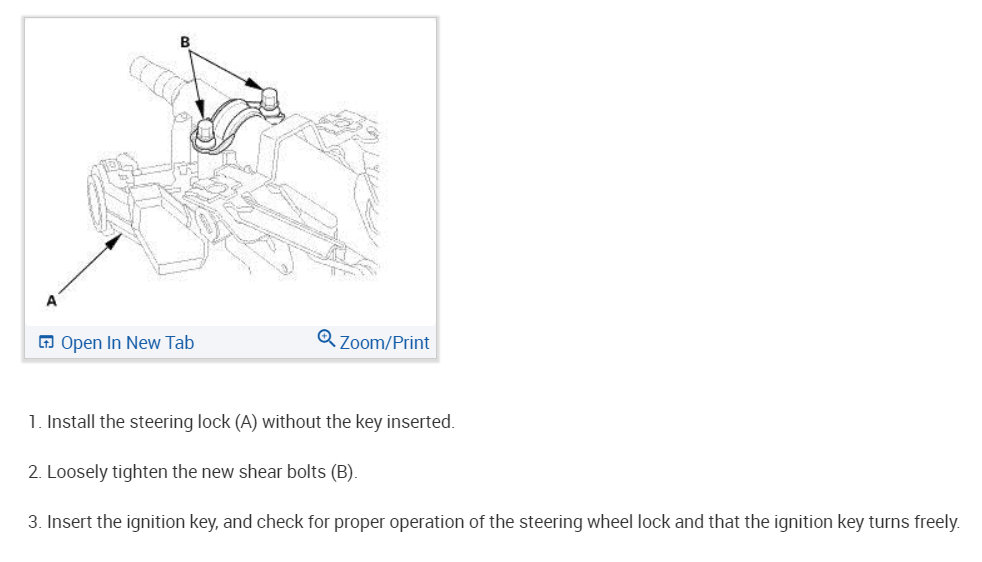 B

A

Open In New Tab

Zoom/Print

1. Install the steering lock (A) without the key inserted.

2. Loosely tighten the new shear bolts (B).

3. Insert the ignition key, and check for proper operation of the steering wheel lock and that the ignition key turns freely.