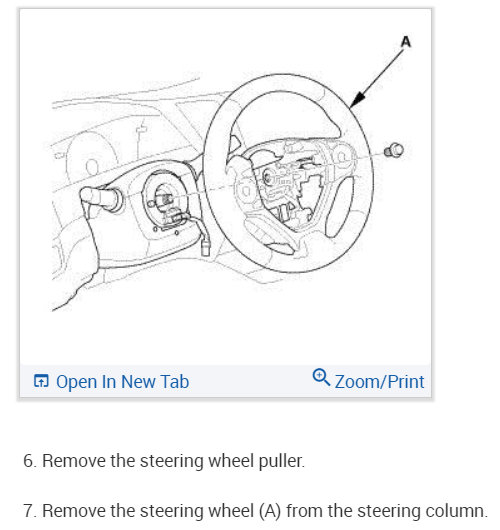 A

Open In New Tab

Zoom/Print

6. Remove the steering wheel puller.

7. Remove the steering wheel (A) from the steering column.