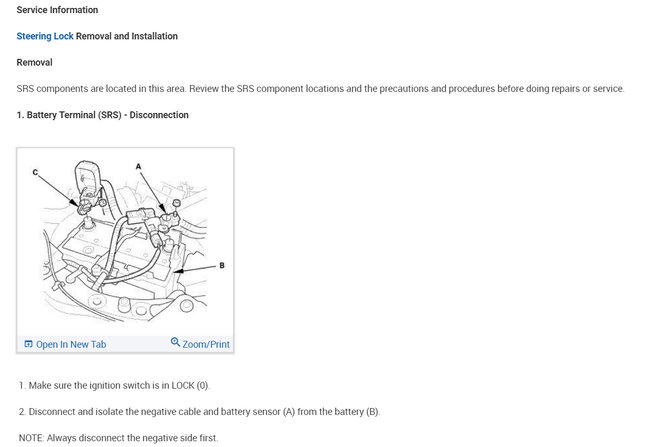 Service Information

Steering Lock Removal and Installation

Removal

SRS components are located in this area. Review the SRS component locations and the precautions and procedures before doing repairs or service.

1. Battery Terminal (SRS) - Disconnection

C

A

B

Open In New Tab

Zoom/Print

1. Make sure the ignition switch is in LOCK (0).

2. Disconnect and isolate the negative cable and battery sensor (A) from the battery (B).

NOTE: Always disconnect the negative side first.