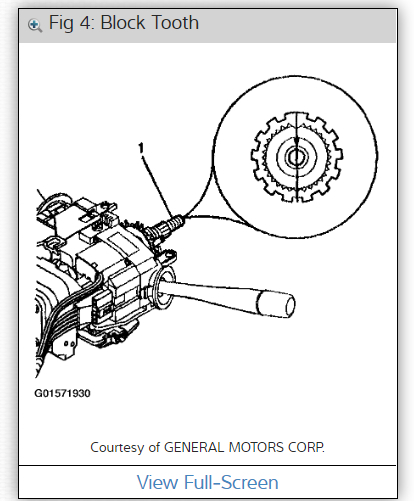 Fig 4: Block Tooth

1

G01571930

Courtesy of GENERAL MOTORS CORP.

View Full-Screen