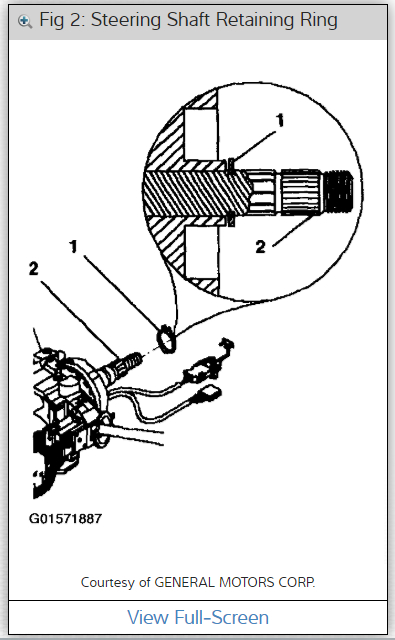 Fig 2: Steering Shaft Retaining Ring

1

2

1

2

G01571887

Courtesy of GENERAL MOTORS CORP.

View Full-Screen