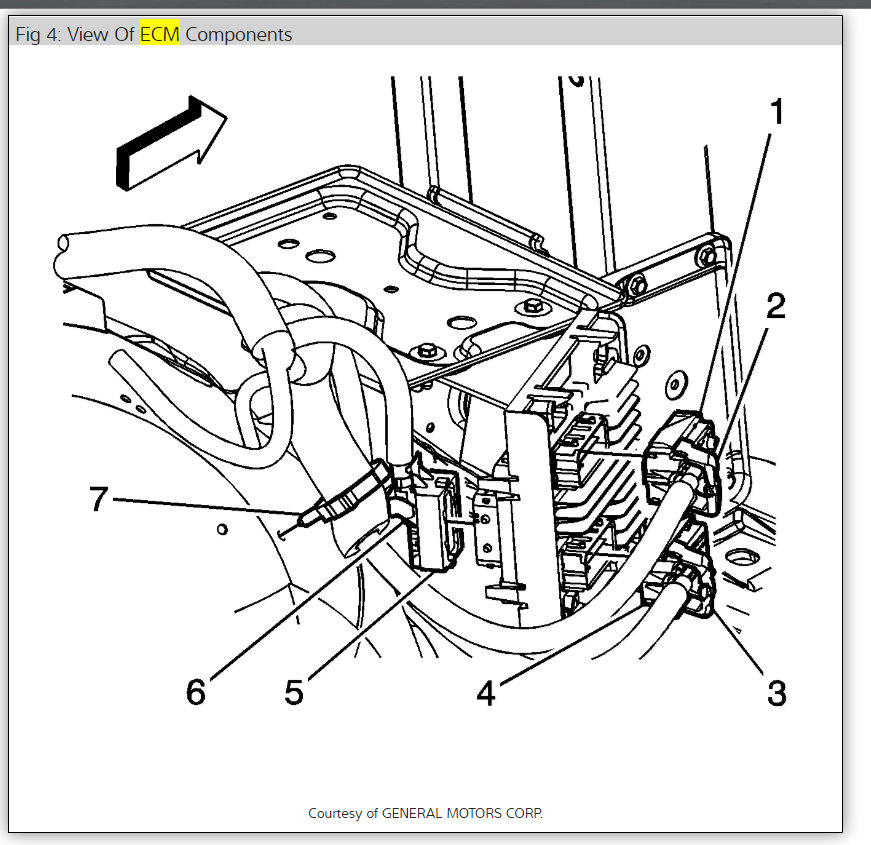 Fig 4: View Of ECM Components

1

2

7

6

5

4

3

Courtesy of GENERAL MOTORS CORP.