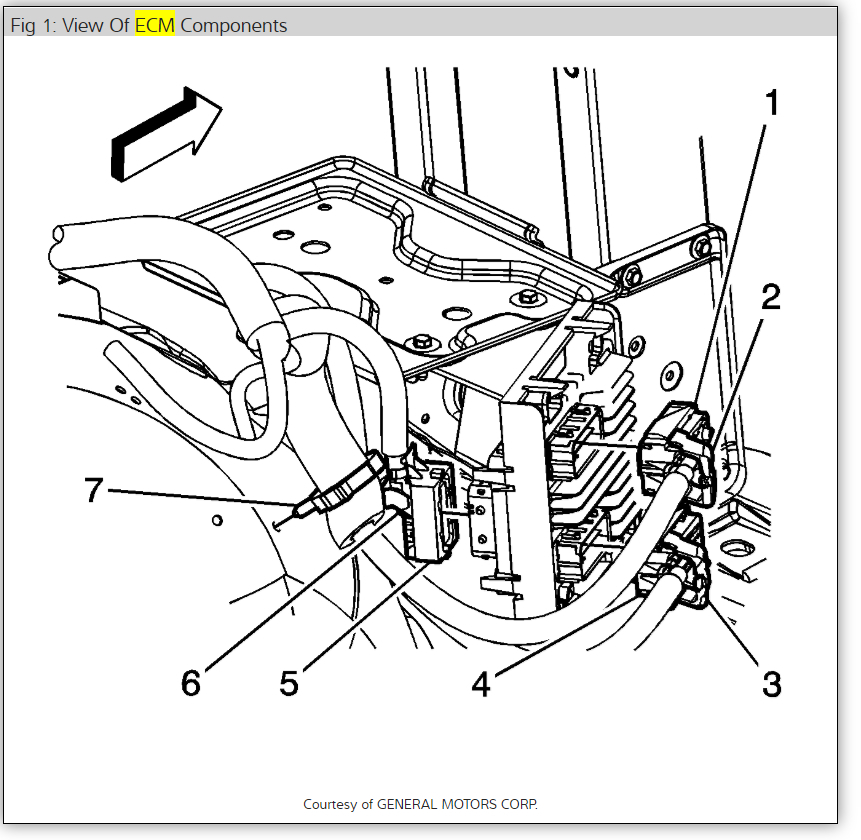 Fig 1: View Of ECM Components

1

2

7

6

5

4

3

Courtesy of GENERAL MOTORS CORP.