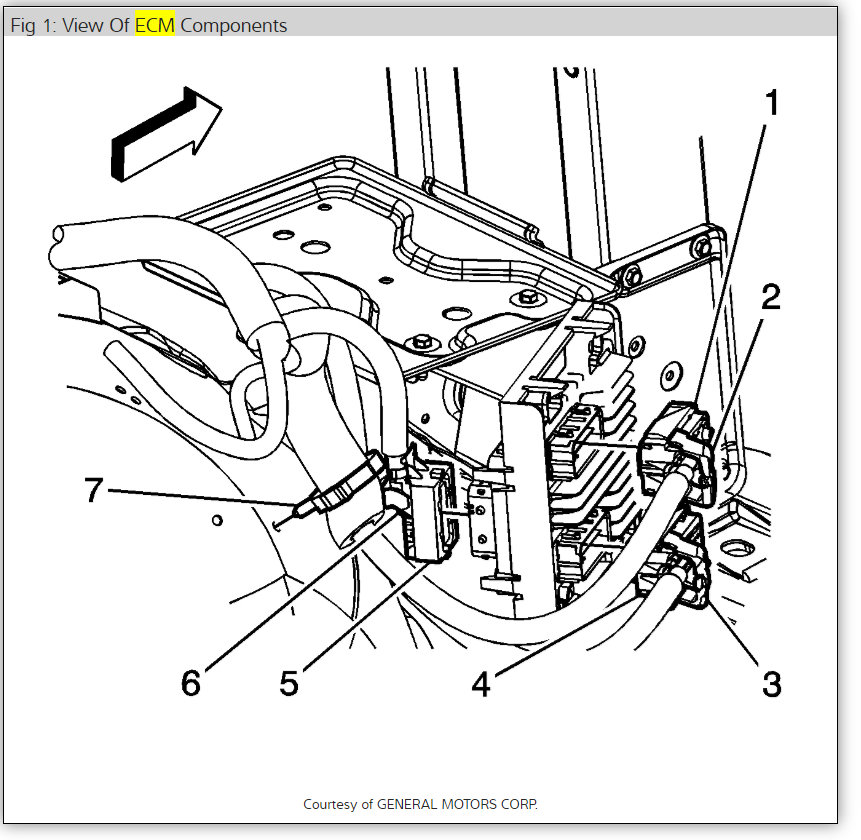 Fig 1: View Of ECM Components

1
2
7
6
5
4
3

Courtesy of GENERAL MOTORS CORP.