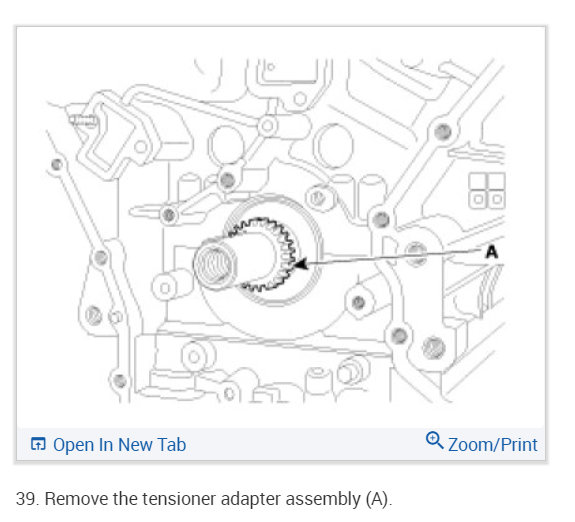 A

Open In New Tab

Zoom/Print

39. Remove the tensioner adapter assembly (A).