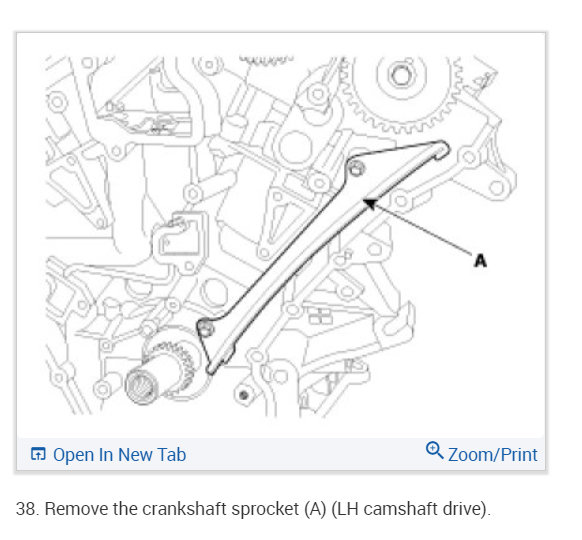 A

Open In New Tab

Zoom/Print

38. Remove the crankshaft sprocket (A) (LH camshaft drive).