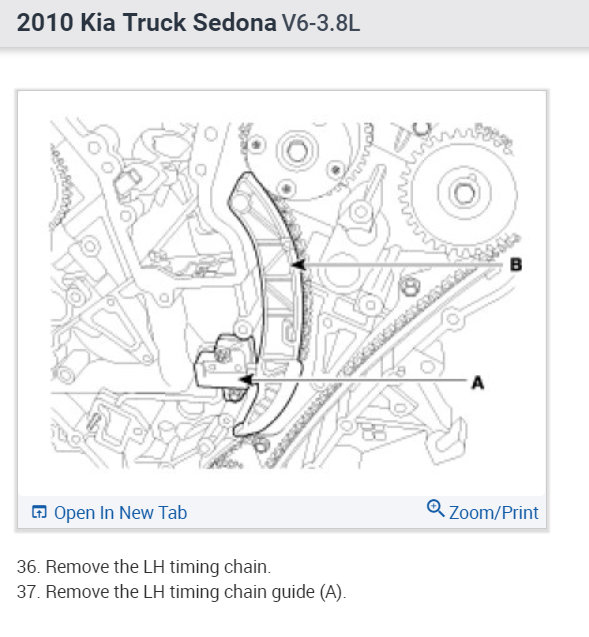 2010 Kia Truck Sedona V6-3.8L

B

A

Open In New Tab

Zoom/Print

36. Remove the LH timing chain.
37. Remove the LH timing chain guide (A).