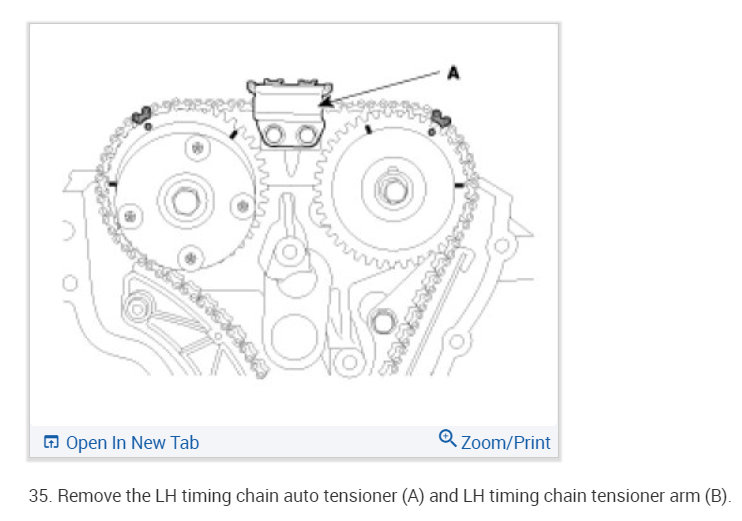 A

Open In New Tab

Zoom/Print

35. Remove the LH timing chain auto tensioner (A) and LH timing chain tensioner arm (B).