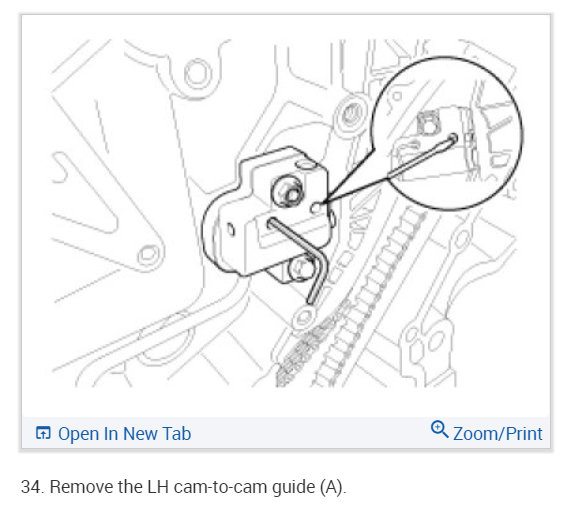 Open In New Tab

Zoom/Print

34. Remove the LH cam-to-cam guide (A).