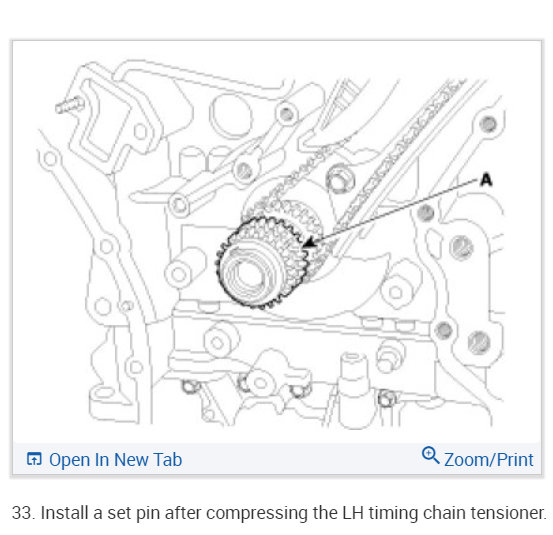 A

Open In New Tab

Zoom/Print

33. Install a set pin after compressing the LH timing chain tensioner.