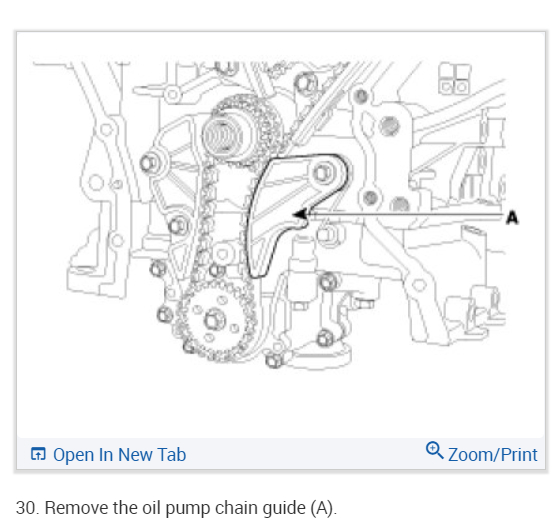 A

Open In New Tab

Zoom/Print

30. Remove the oil pump chain guide (A).